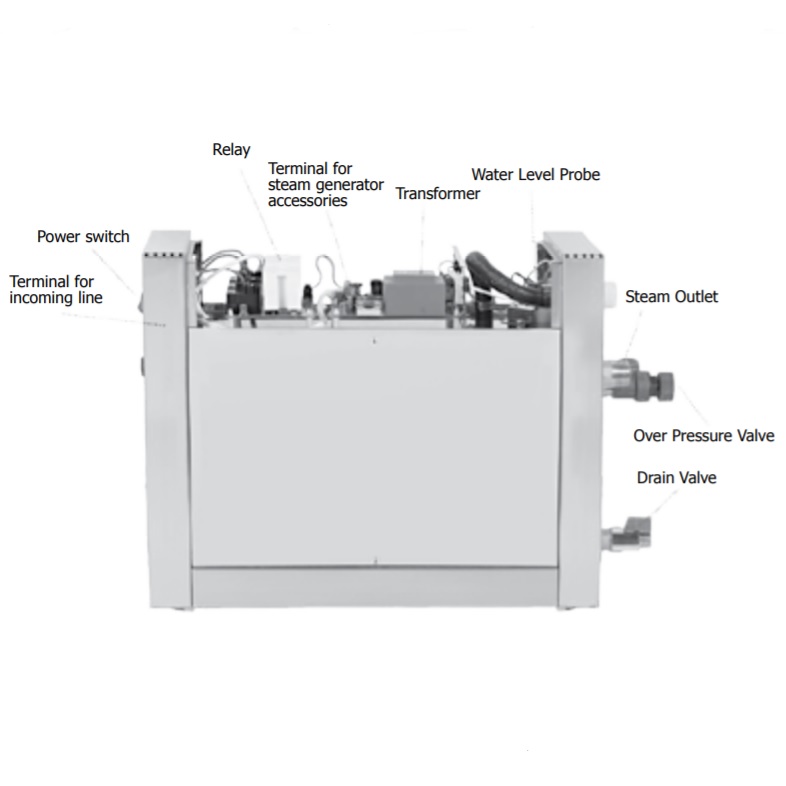 Relay

Terminal for steam generator accessories

Transformer

Water Level Probe

Power switch

Terminal for incoming line

Steam Outlet

Over Pressure Valve

Drain Valve